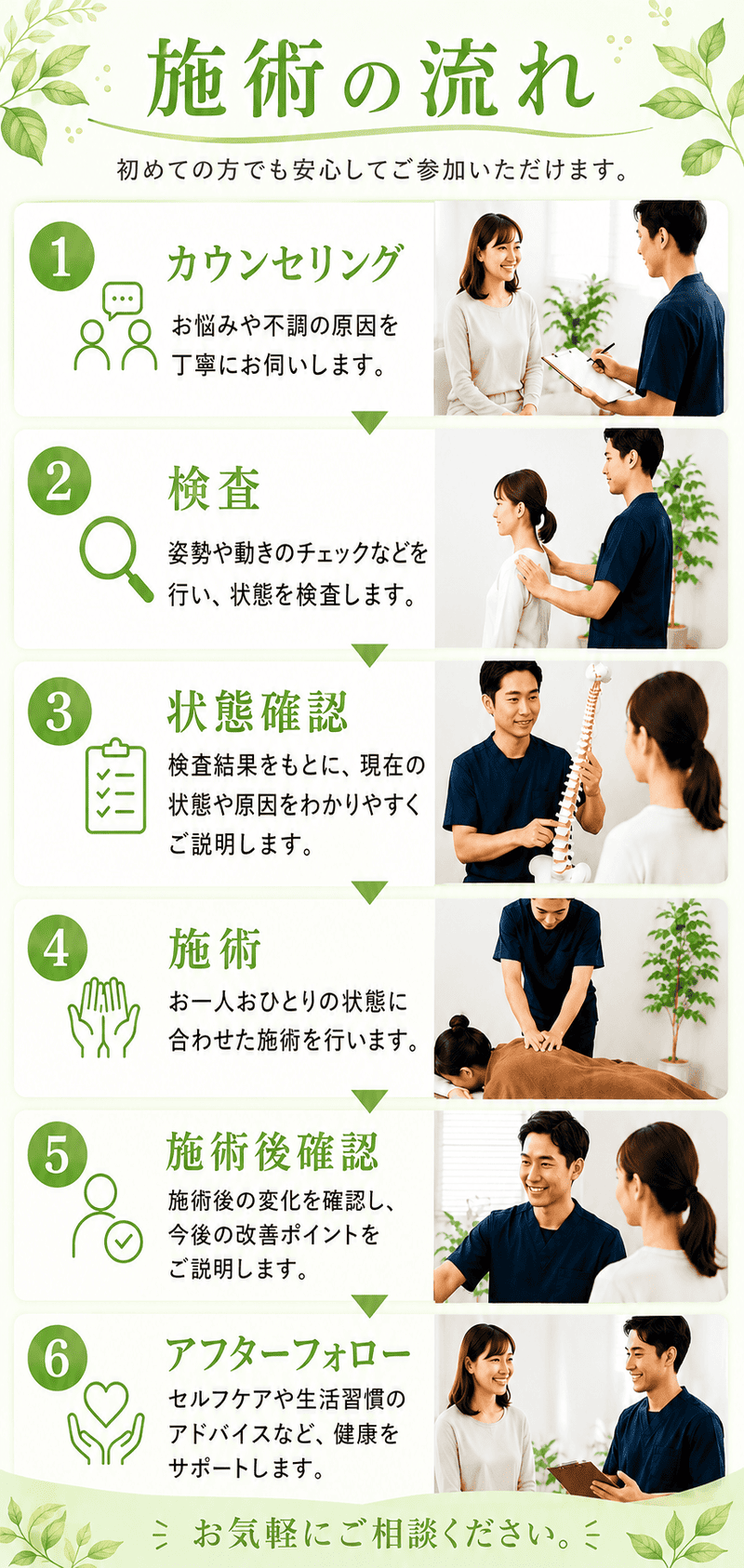 施術の流れ

初めての方でも安心してご参加いただけます。

1
カウンセリング
お悩みや不調の原因を丁寧にお伺いします。

2
検査
姿勢や動きのチェックなどを行い、状態を検査します。

3
状態確認
検査結果をもとに、現在の状態や原因をわかりやすくご説明します。

4
施術
お一人おひとりの状態に合わせた施術を行います。

5
施術後確認
施術後の変化を確認し、今後の改善ポイントをご説明します。

6
アフターフォロー
セルフケアや生活習慣のアドバイスなど、健康をサポートします。

お気軽にご相談ください。